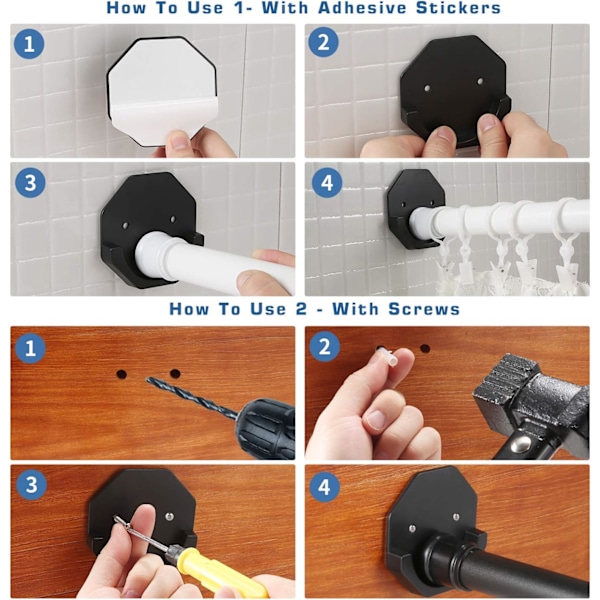 How To Use 1- With Adhesive Stickers

1

2

3

4

How To Use 2 - With Screws

1

2

3

4