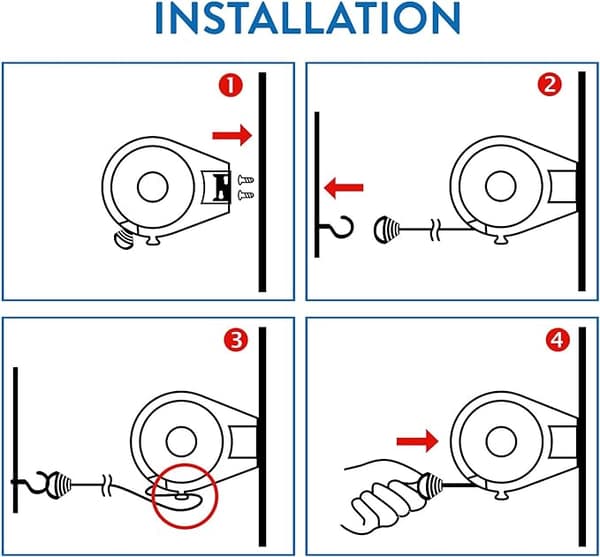 INSTALLATION

1

2

3

4