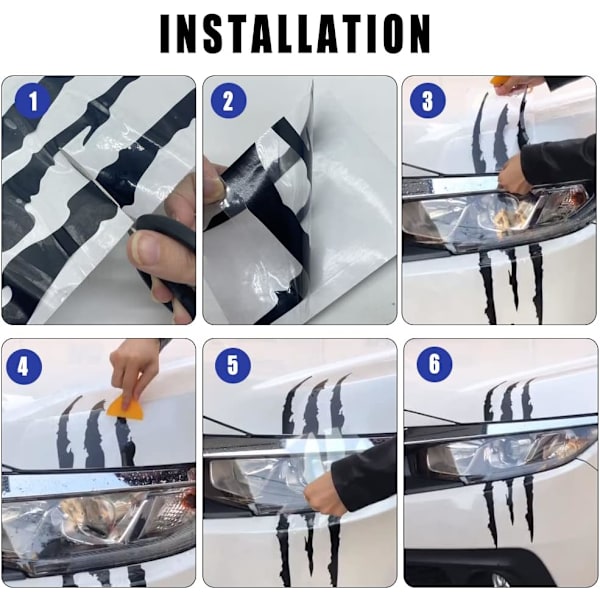 INSTALLATION

1

2

3

4

5

6