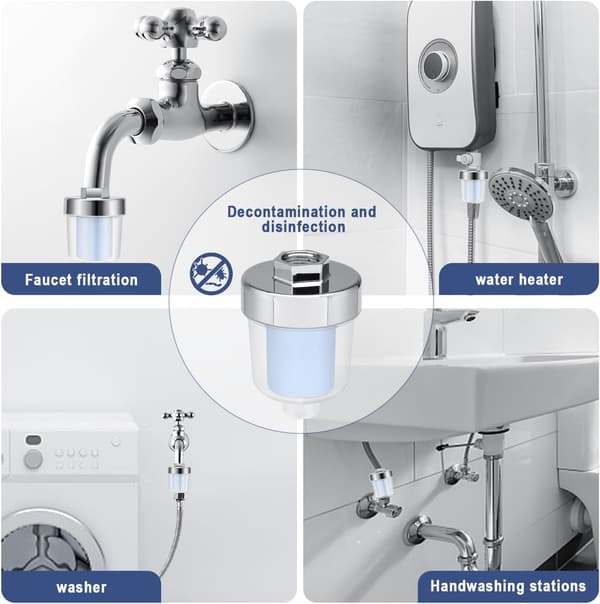 Decontamination and disinfection

Faucet filtration

water heater

washer

Handwashing stations