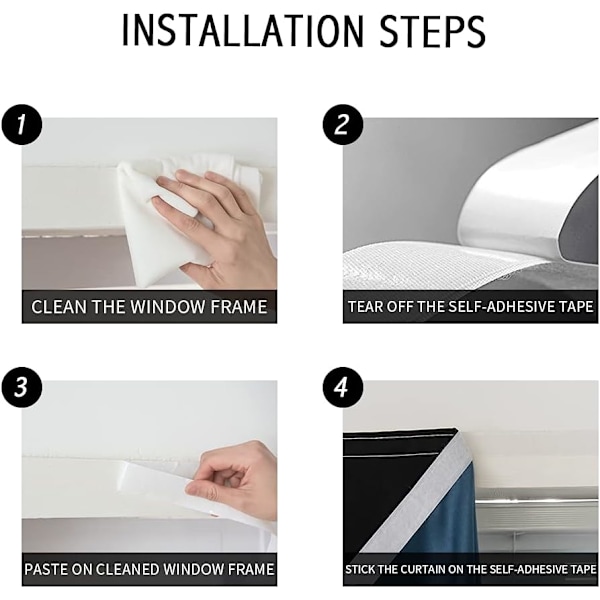 INSTALLATION STEPS

1

CLEAN THE WINDOW FRAME

2

TEAR OFF THE SELF-ADHESIVE TAPE

3

PASTE ON CLEANED WINDOW FRAME

4

STICK THE CURTAIN ON THE SELF-ADHESIVE TAPE