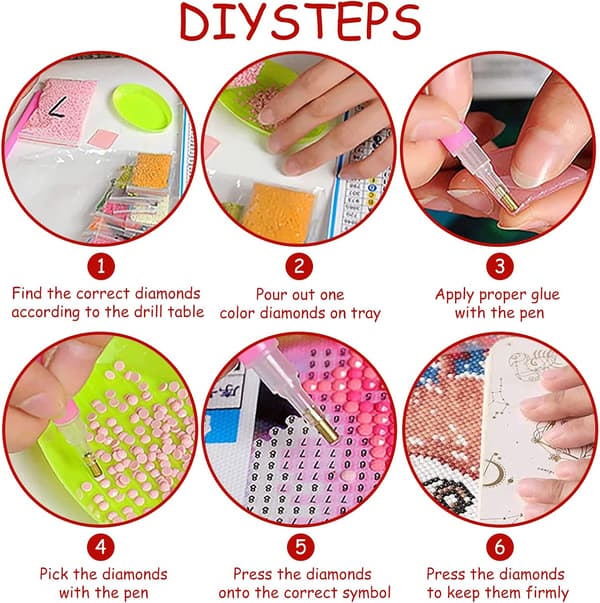 DIYSTEPS

1
Find the correct diamonds according to the drill table

2
Pour out one color diamonds on tray

3
Apply proper glue with the pen

4
Pick the diamonds with the pen

5
Press the diamonds onto the correct symbol

6
Press the diamonds to keep them firmly