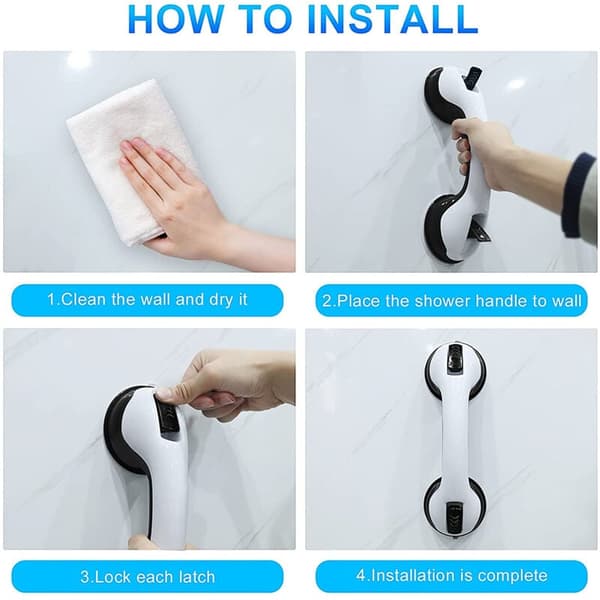 HOW TO INSTALL

1.Clean the wall and dry it

2.Place the shower handle to wall

3.Lock each latch

4.Installation is complete