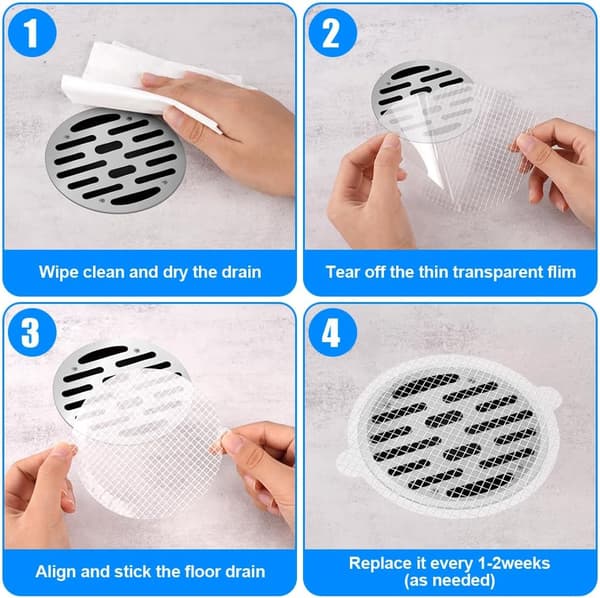 1

Wipe clean and dry the drain

2

Tear off the thin transparent flim

3

Align and stick the floor drain

4

Replace it every 1-2weeks (as needed)