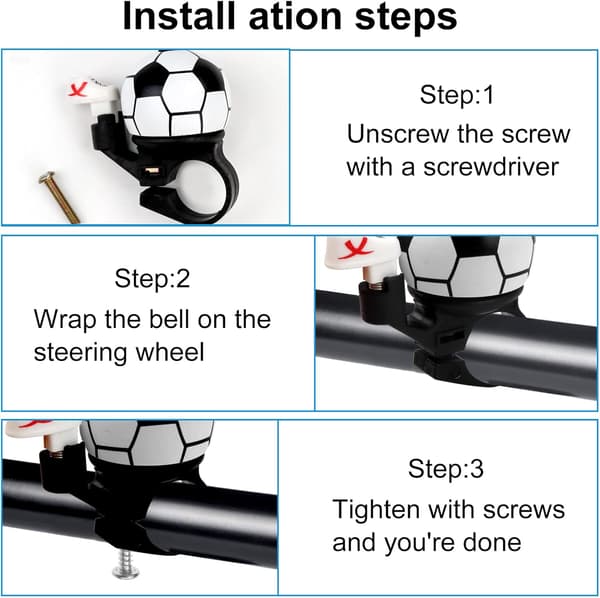 Install ation steps

Step:1
Unscrew the screw with a screwdriver

Step:2
Wrap the bell on the steering wheel

Step:3
Tighten with screws and you're done