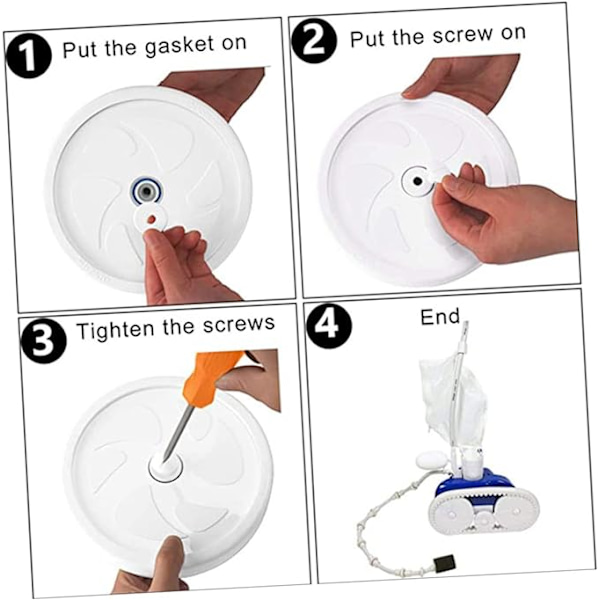 1 Put the gasket on

2 Put the screw on

3 Tighten the screws

4 End