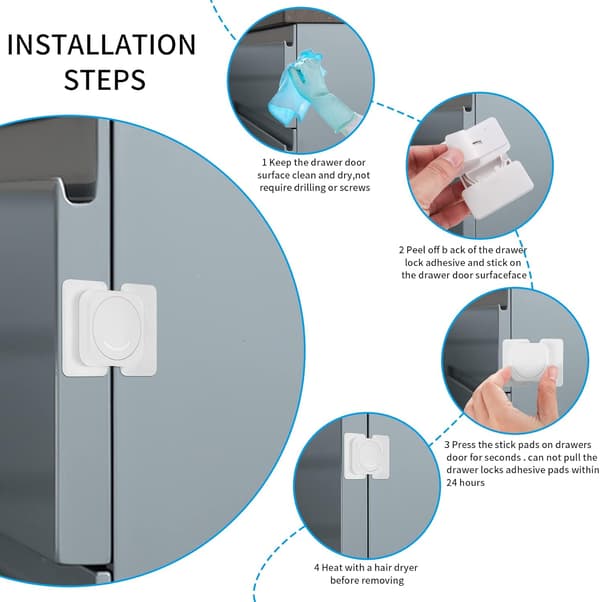 INSTALLATION STEPS

1 Keep the drawer door surface clean and dry,not require drilling or screws

2 Peel off b ack of the drawer lock adhesive and stick on the drawer door surfaceface

3 Press the stick pads on drawers door for seconds . can not pull the drawer locks adhesive pads within 24 hours

4 Heat with a hair dryer before removing