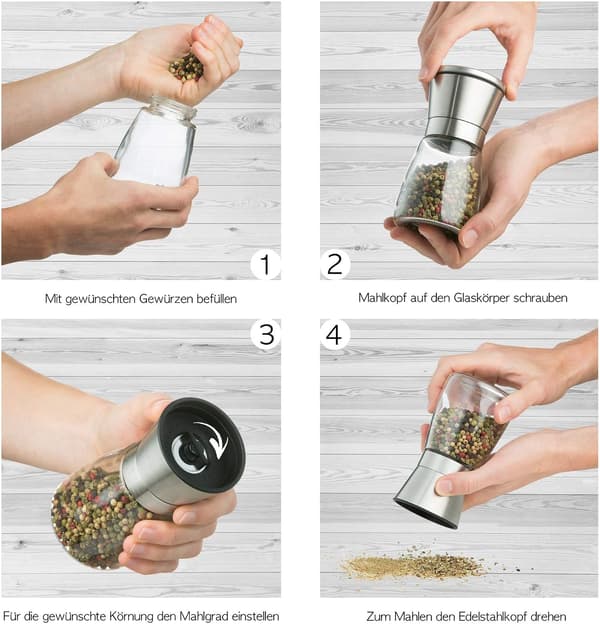 1

Mit gewünschten Gewürzen befüllen

2

Mahlkopf auf den Glaskörper schrauben

3

Für die gewünschte Körnung den Mahlgrad einstellen

4

Zum Mahlen den Edelstahlkopf drehen