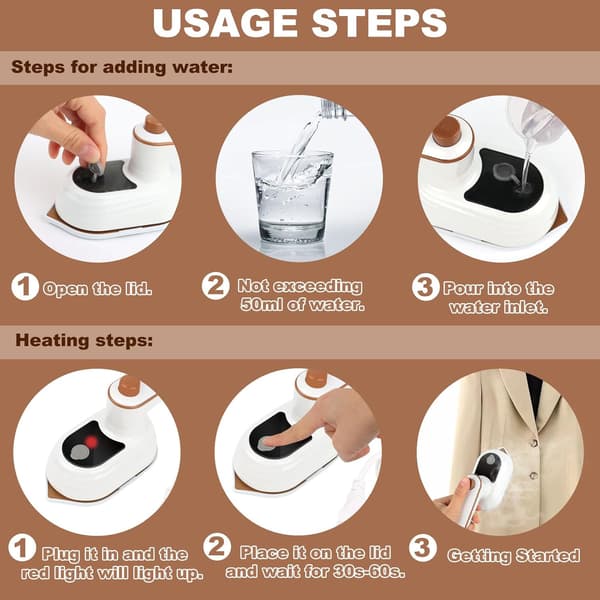 USAGE STEPS

Steps for adding water:

1 Open the lid.

2 Not exceeding 50ml of water.

3 Pour into the water inlet.

Heating steps:

1 Plug it in and the red light will light up.

2 Place it on the lid and wait for 30s-60s.

3 Getting Started