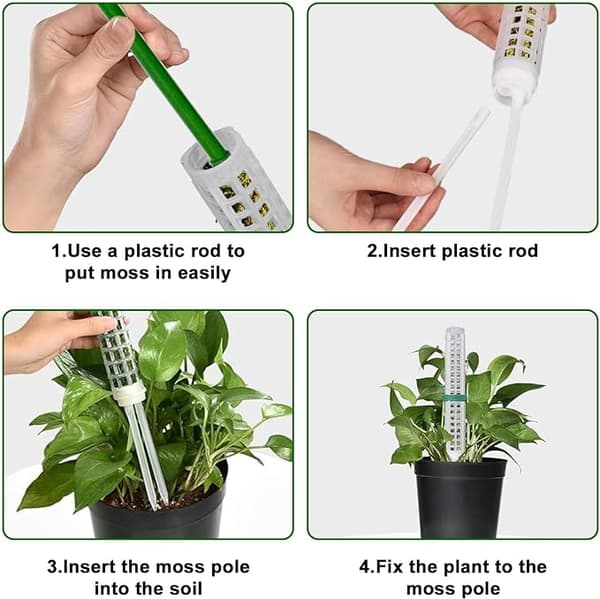 1.Use a plastic rod to put moss in easily

2.Insert plastic rod

3.Insert the moss pole into the soil

4.Fix the plant to the moss pole