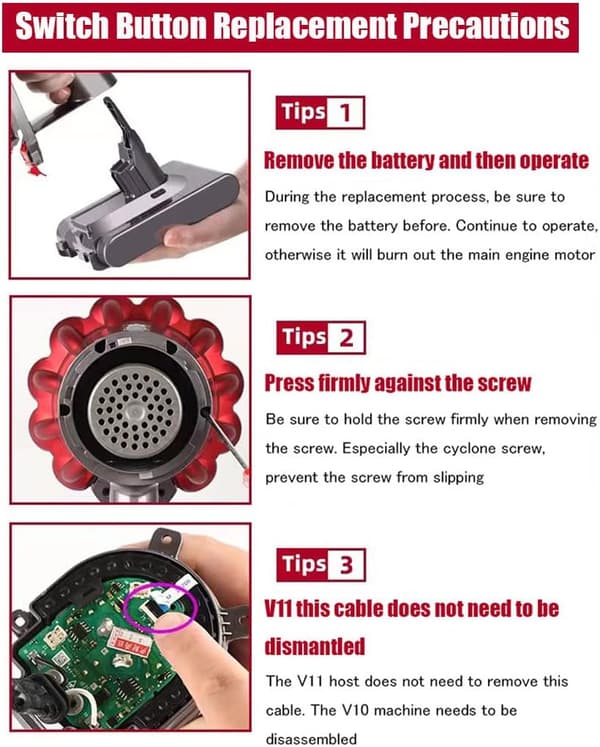 Switch Button Replacement Precautions

Tips 1

Remove the battery and then operate

During the replacement process, be sure to remove the battery before. Continue to operate, otherwise it will burn out the main engine motor

Tips 2

Press firmly against the screw

Be sure to hold the screw firmly when removing the screw. Especially the cyclone screw, prevent the screw from slipping

Tips 3

V11 this cable does not need to be dismantled

The V11 host does not need to remove this cable. The V10 machine needs to be disassembled