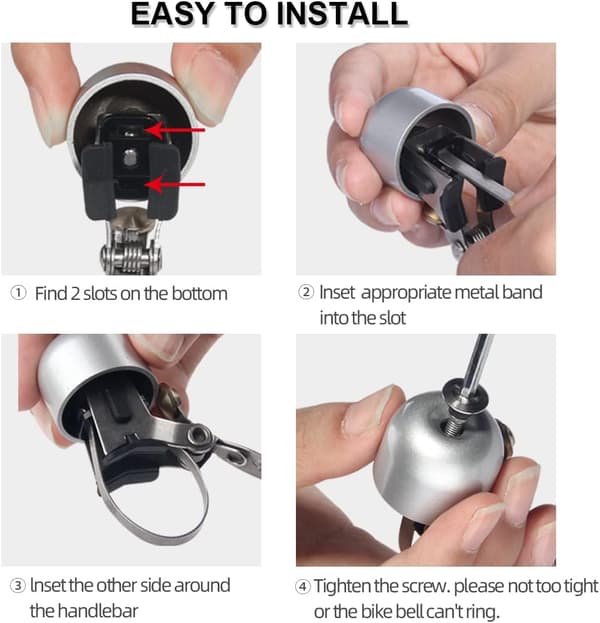 EASY TO INSTALL

① Find 2 slots on the bottom

② Inset appropriate metal band into the slot

③ Inset the other side around the handlebar

④ Tighten the screw. please not too tight or the bike bell can't ring.