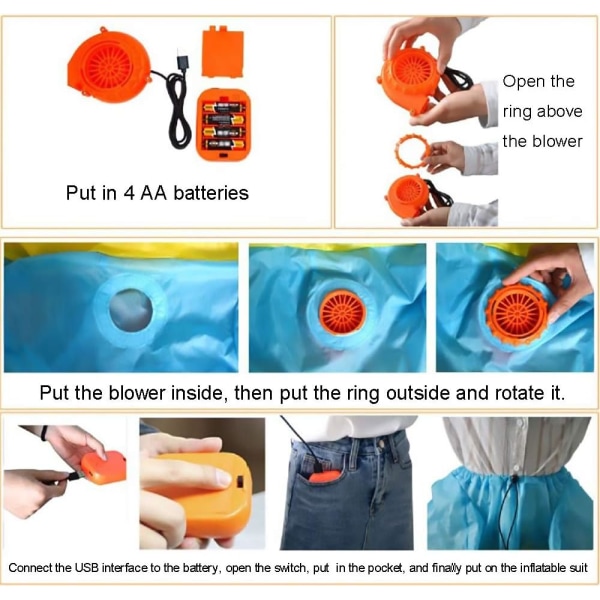 Put in 4 AA batteries

Open the ring above the blower

Put the blower inside, then put the ring outside and rotate it.

Connect the USB interface to the battery, open the switch, put in the pocket, and finally put on the inflatable suit