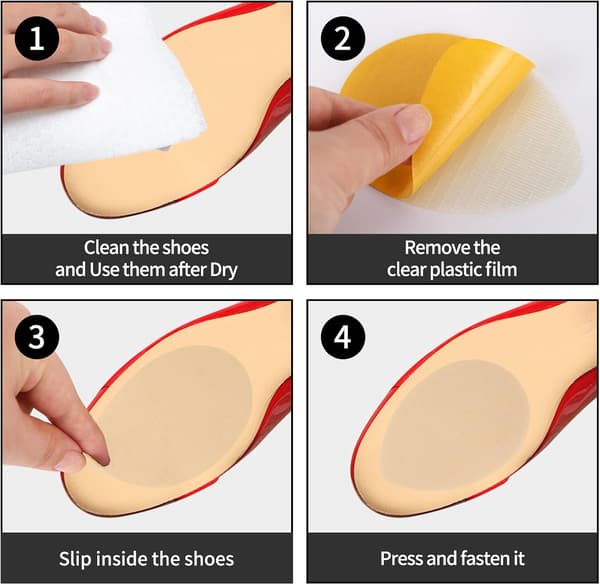 1
Clean the shoes
and Use them after Dry

2
Remove the
clear plastic film

3
Slip inside the shoes

4
Press and fasten it