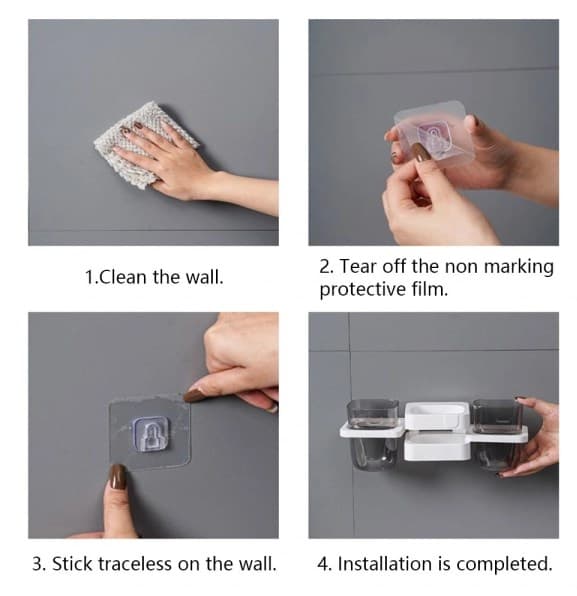 1.Clean the wall.

2. Tear off the non marking protective film.

3. Stick traceless on the wall.

4. Installation is completed.