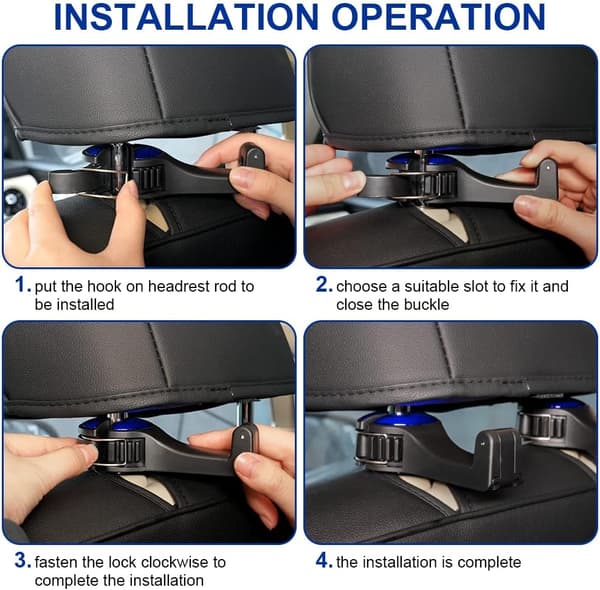 INSTALLATION OPERATION

1. put the hook on headrest rod to be installed

2. choose a suitable slot to fix it and close the buckle

3. fasten the lock clockwise to complete the installation

4. the installation is complete