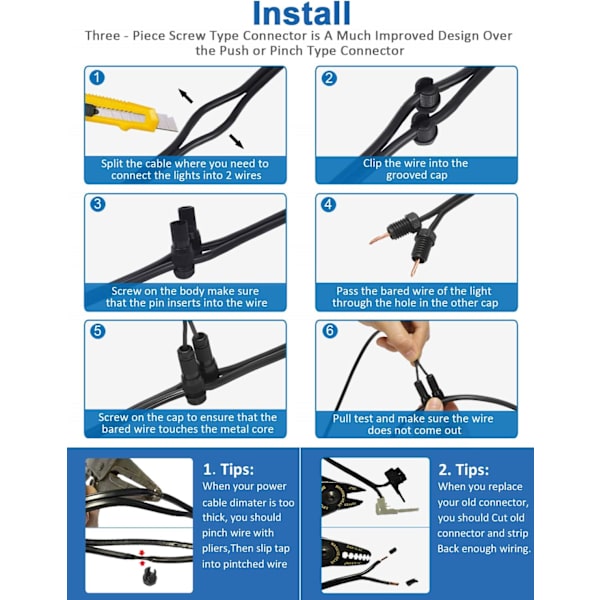 Install

Three - Piece Screw Type Connector is A Much Improved Design Over the Push or Pinch Type Connector

1
Split the cable where you need to connect the lights into 2 wires

2
Clip the wire into the grooved cap

3
Screw on the body make sure that the pin inserts into the wire

4
Pass the bared wire of the light through the hole in the other cap

5
Screw on the cap to ensure that the bared wire touches the metal core

6
Pull test and make sure the wire does not come out

1. Tips:
When your power cable dimater is too thick, you should pinch wire with pliers,Then slip tap into pintched wire

2. Tips:
When you replace your old connector, you should Cut old connector and strip Back enough wiring.