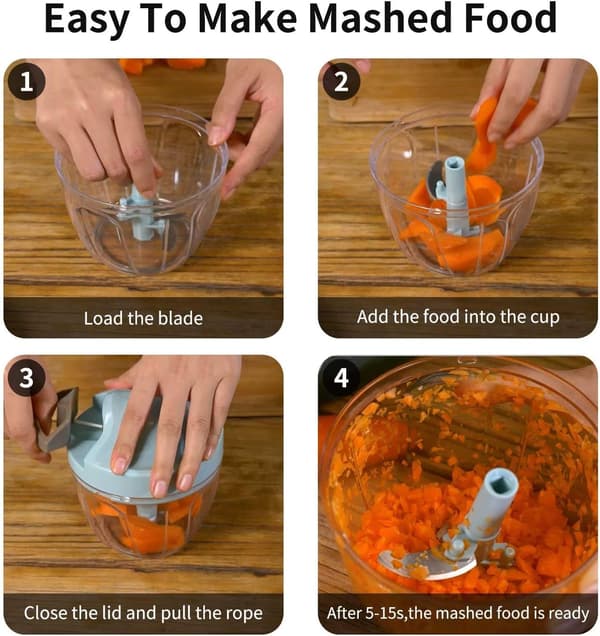 Easy To Make Mashed Food

1

Load the blade

2

Add the food into the cup

3

Close the lid and pull the rope

4

After 5-15s,the mashed food is ready