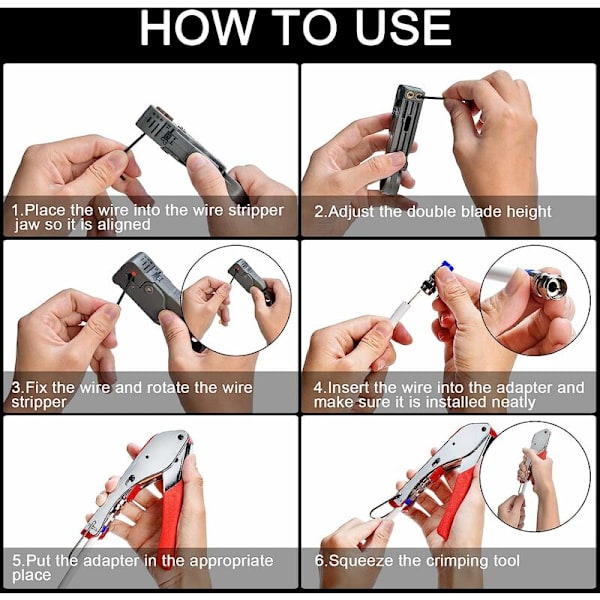 HOW TO USE

1.Place the wire into the wire stripper jaw so it is aligned

2.Adjust the double blade height

3.Fix the wire and rotate the wire stripper

4.Insert the wire into the adapter and make sure it is installed neatly

5.Put the adapter in the appropriate place

6.Squeeze the crimping tool