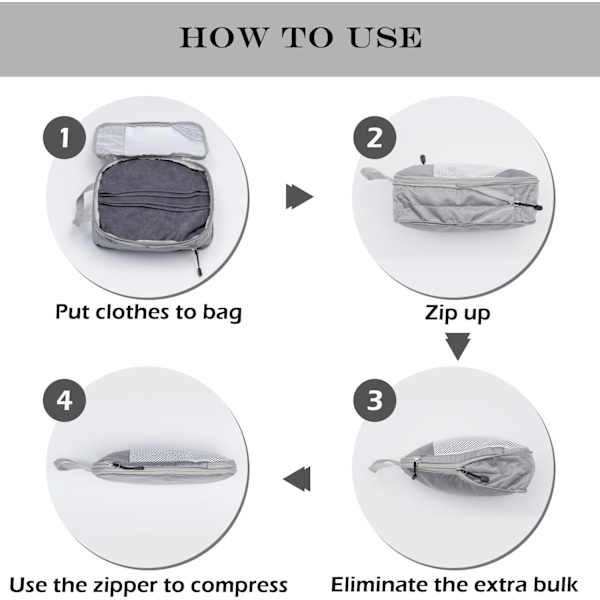 HOW TO USE

1

Put clothes to bag

2

Zip up

3

Eliminate the extra bulk

4

Use the zipper to compress