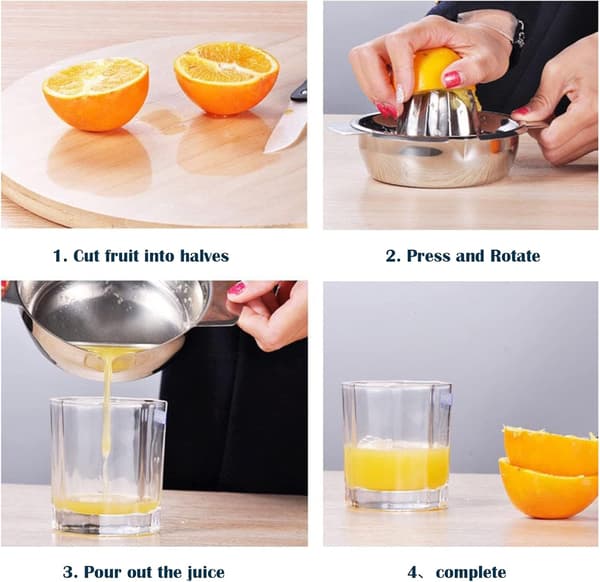 1. Cut fruit into halves

2. Press and Rotate

3. Pour out the juice

4、complete