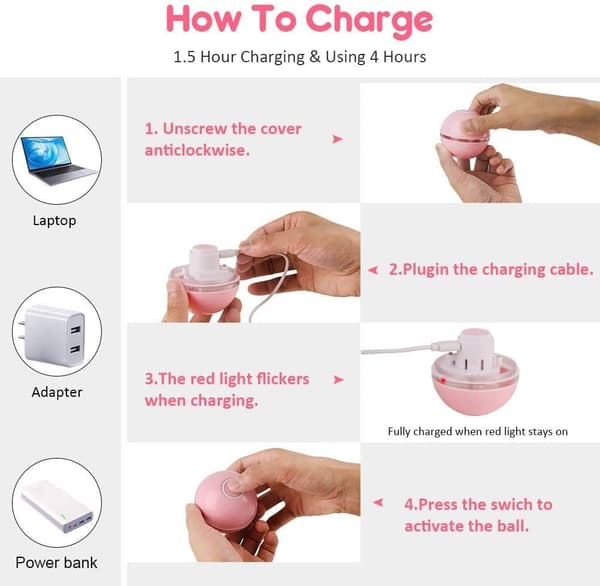 How To Charge

1.5 Hour Charging & Using 4 Hours

Laptop

Adapter

Power bank

1. Unscrew the cover anticlockwise.

2.Plugin the charging cable.

3.The red light flickers when charging.

Fully charged when red light stays on

4.Press the swich to activate the ball.