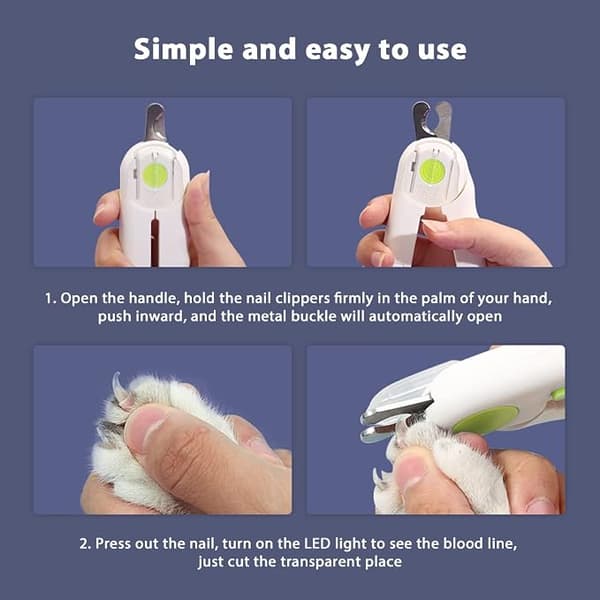 Simple and easy to use

1. Open the handle, hold the nail clippers firmly in the palm of your hand, push inward, and the metal buckle will automatically open

2. Press out the nail, turn on the LED light to see the blood line, just cut the transparent place