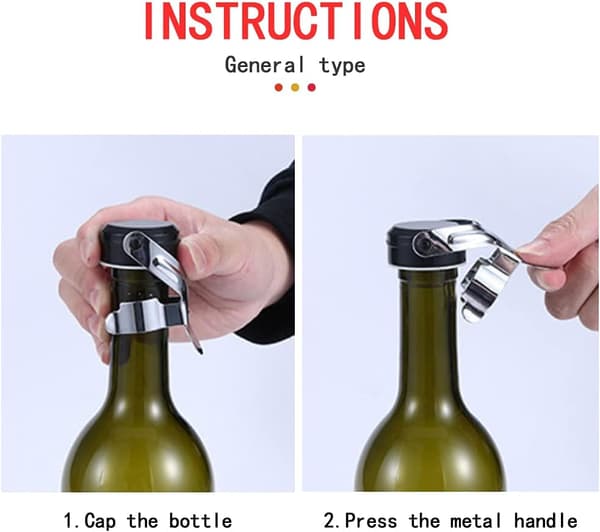 INSTRUCTIONS

General type

1.Cap the bottle

2.Press the metal handle