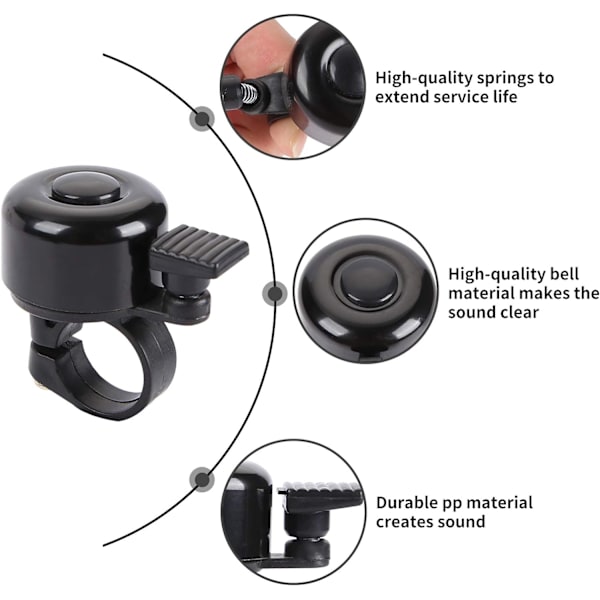 High-quality springs to extend service life

High-quality bell material makes the sound clear

Durable pp material creates sound