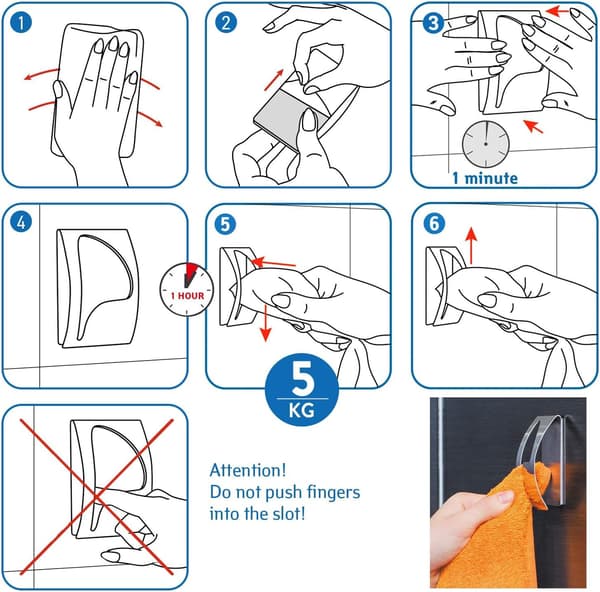 1

2

3

1 minute

4

1 HOUR

5

6

5
KG

Attention!
Do not push fingers into the slot!