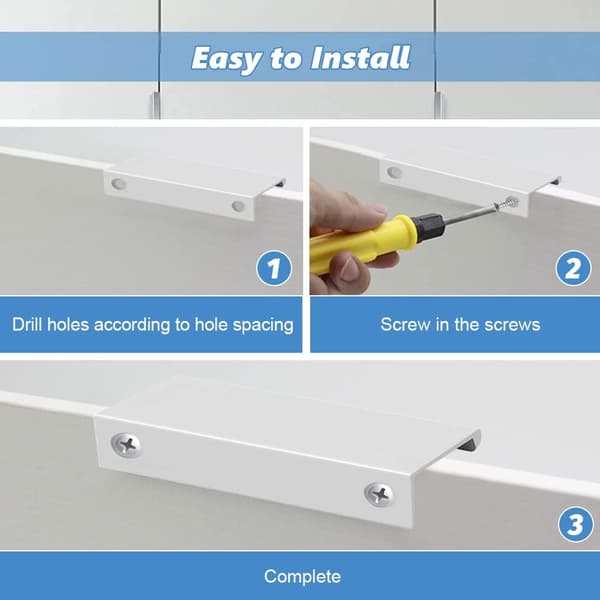 Easy to Install

1

Drill holes according to hole spacing

2

Screw in the screws

3

Complete