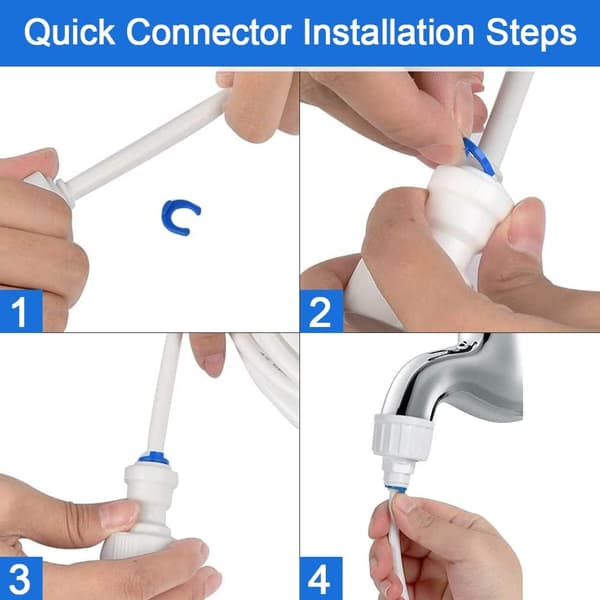 Quick Connector Installation Steps

1

2

3

4