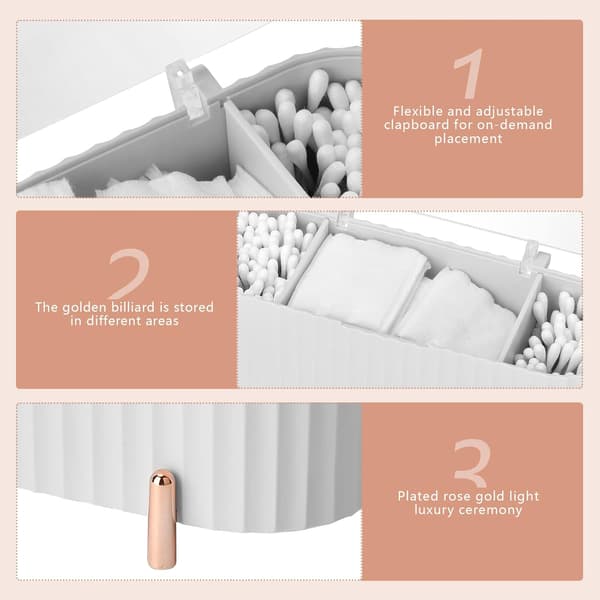 1

Flexible and adjustable clapboard for on-demand placement

2

The golden billiard is stored in different areas

3

Plated rose gold light luxury ceremony