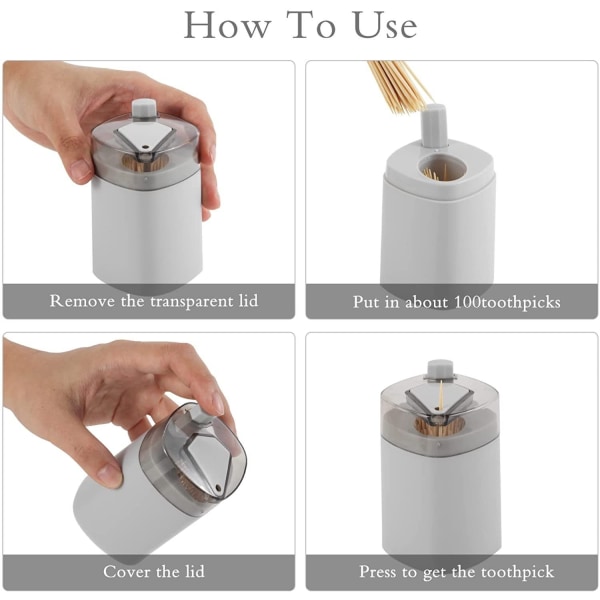 How To Use

Remove the transparent lid

Put in about 100toothpicks

Cover the lid

Press to get the toothpick