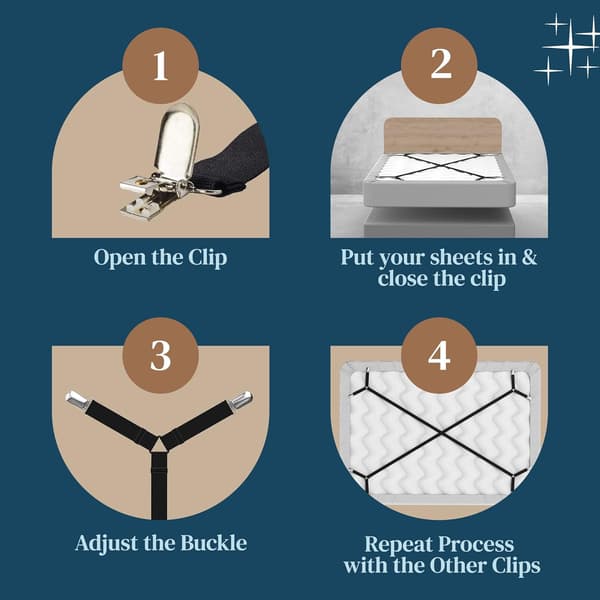 1

Open the Clip

2

Put your sheets in & close the clip

3

Adjust the Buckle

4

Repeat Process with the Other Clips