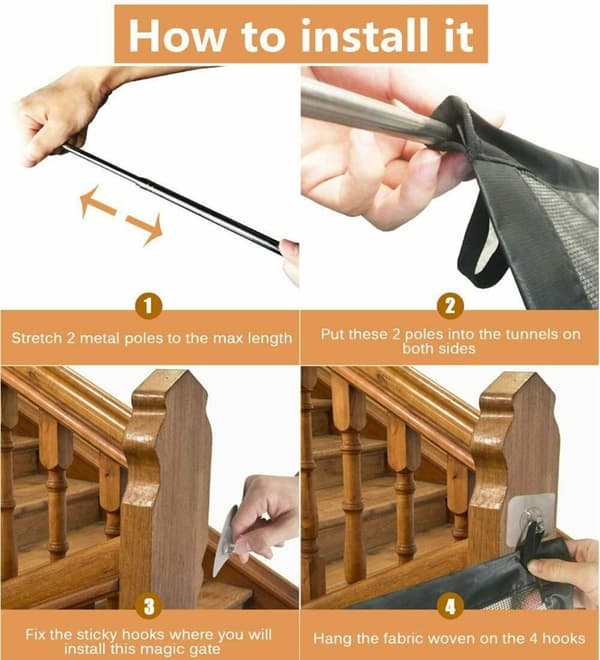 How to install it

1

Stretch 2 metal poles to the max length

2

Put these 2 poles into the tunnels on both sides

3

Fix the sticky hooks where you will install this magic gate

4

Hang the fabric woven on the 4 hooks