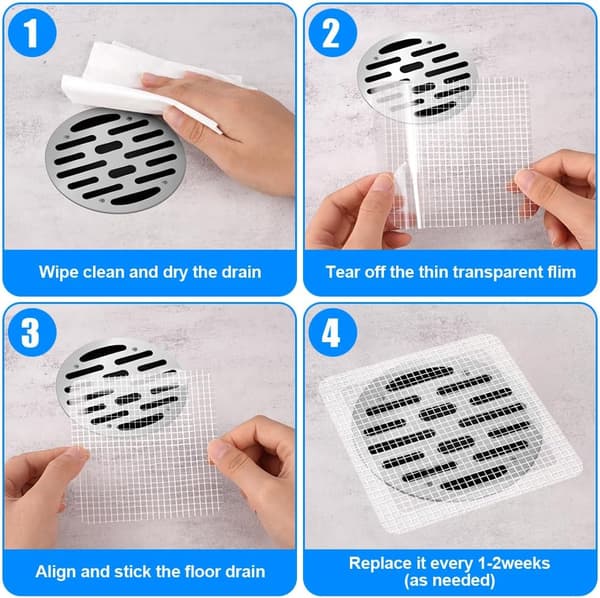 1

Wipe clean and dry the drain

2

Tear off the thin transparent flim

3

Align and stick the floor drain

4

Replace it every 1-2weeks (as needed)