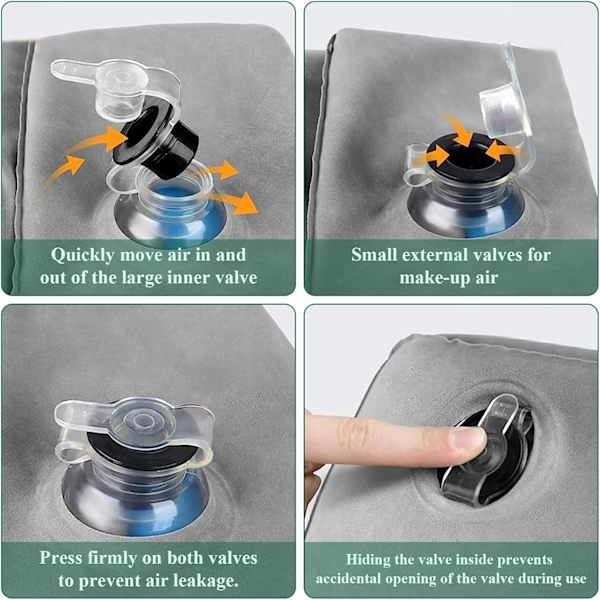 Quickly move air in and out of the large inner valve

Small external valves for make-up air

Press firmly on both valves to prevent air leakage.

Hiding the valve inside prevents accidental opening of the valve during use