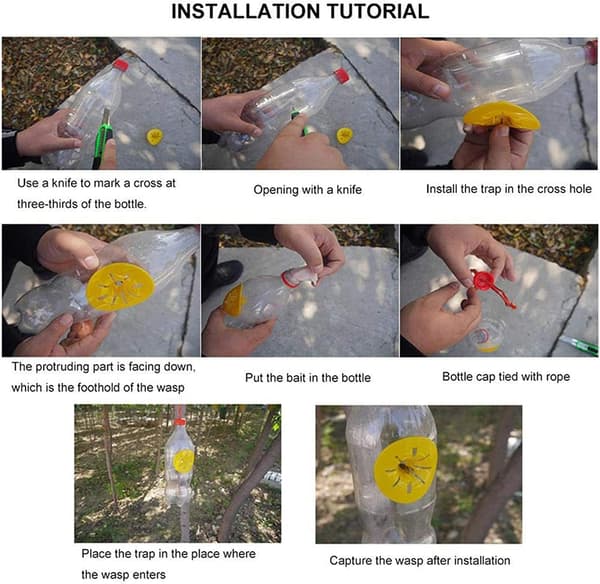 INSTALLATION TUTORIAL

Use a knife to mark a cross at three-thirds of the bottle.

Opening with a knife

Install the trap in the cross hole

The protruding part is facing down, which is the foothold of the wasp

Put the bait in the bottle

Bottle cap tied with rope

Place the trap in the place where the wasp enters

Capture the wasp after installation