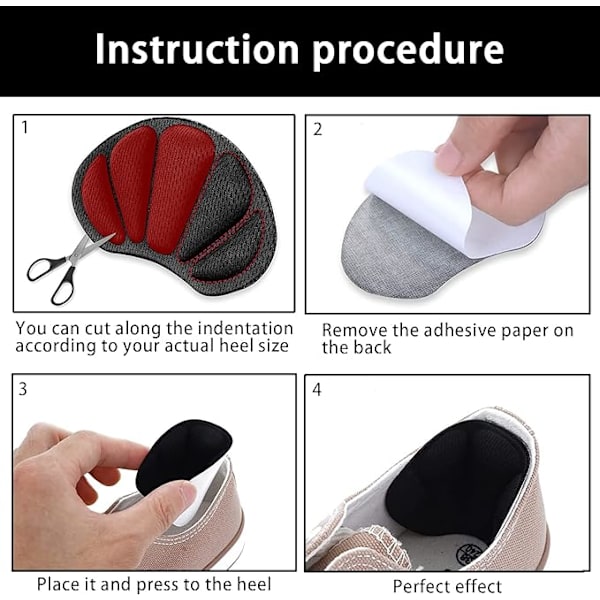 Instruction procedure

1

You can cut along the indentation according to your actual heel size

2

Remove the adhesive paper on the back

3

Place it and press to the heel

4

Perfect effect