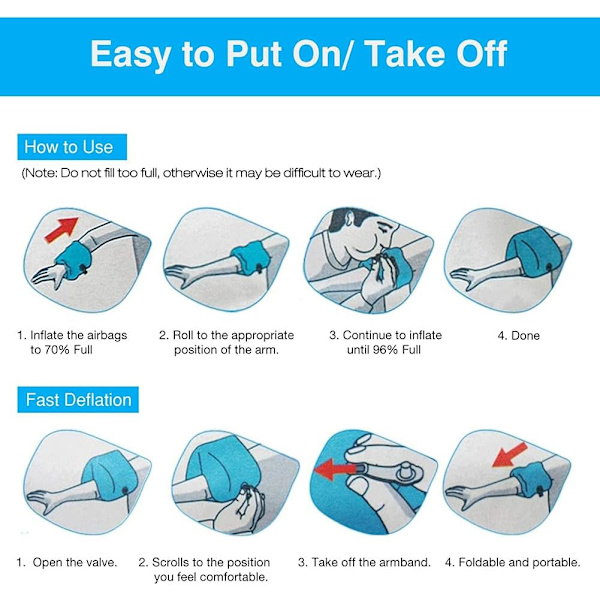 Easy to Put On/ Take Off

How to Use

(Note: Do not fill too full, otherwise it may be difficult to wear.)

1. Inflate the airbags to 70% Full

2. Roll to the appropriate position of the arm.

3. Continue to inflate until 96% Full

4. Done

Fast Deflation

1. Open the valve.

2. Scrolls to the position you feel comfortable.

3. Take off the armband.

4. Foldable and portable.