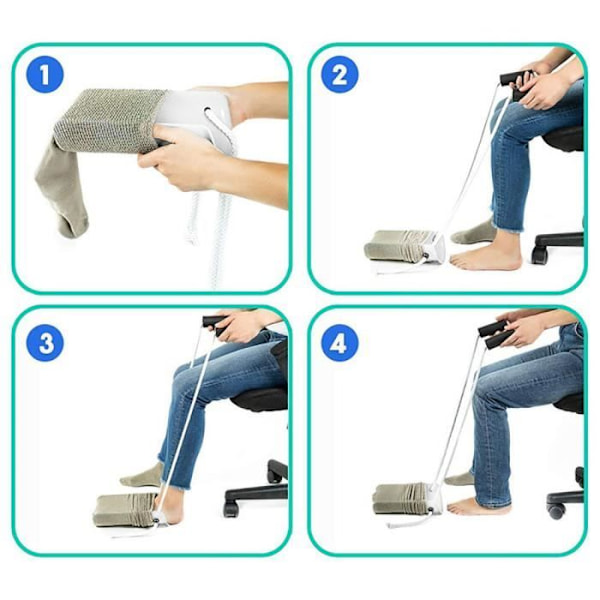 1
2
3
4