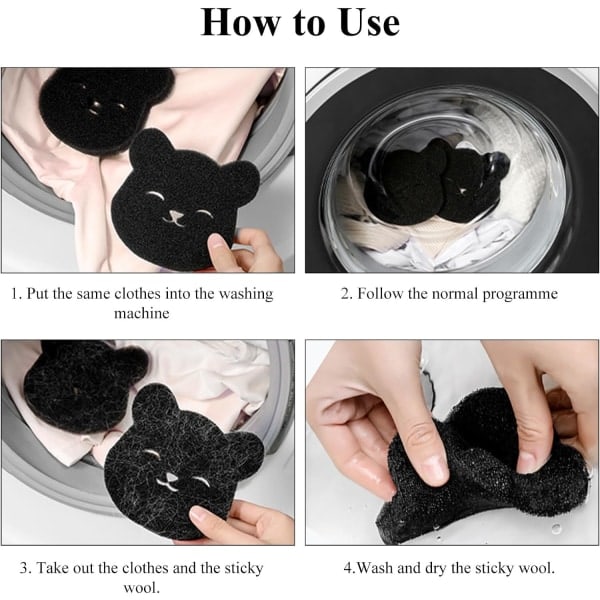 How to Use

1. Put the same clothes into the washing machine

2. Follow the normal programme

3. Take out the clothes and the sticky wool.

4.Wash and dry the sticky wool.