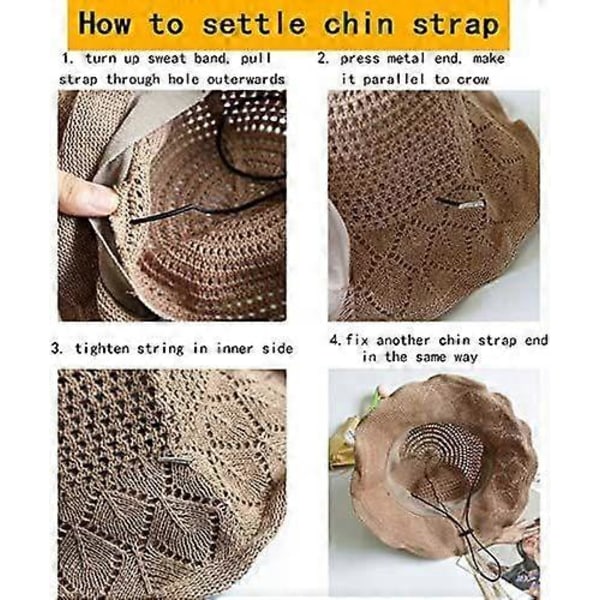 How to settle chin strap

1. turn up sweat band, pull strap through hole outerwards

2. press metal end, make it parallel to crow

3. tighten string in inner side

4. fix another chin strap end in the same way