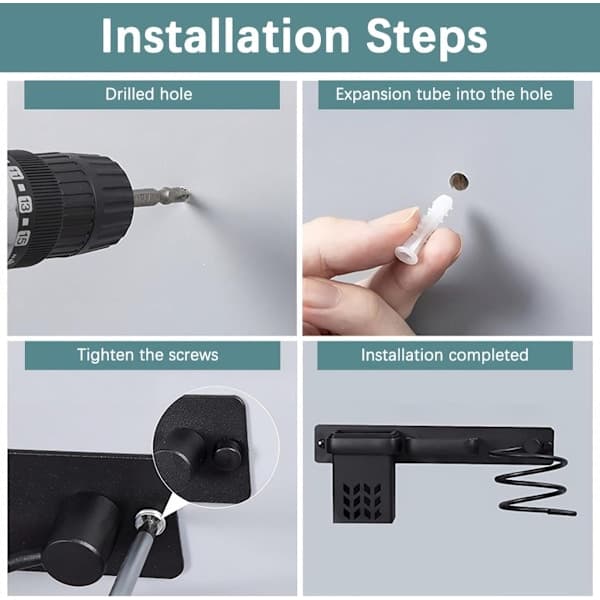 Installation Steps

Drilled hole

11 13 15

Expansion tube into the hole

Tighten the screws

Installation completed