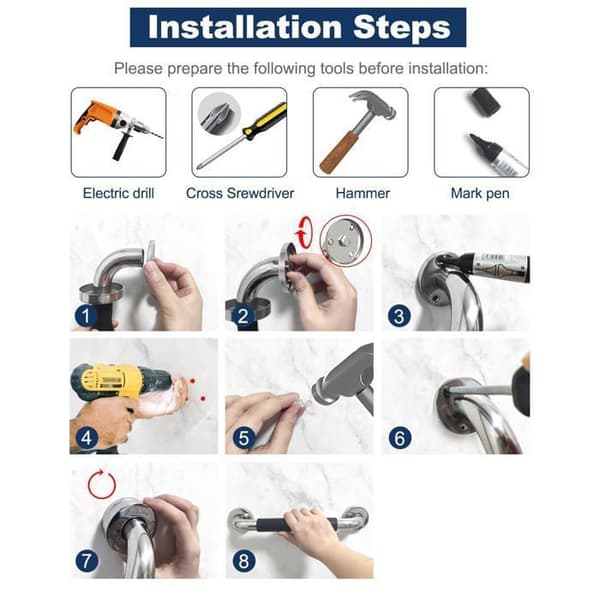 Installation Steps

Please prepare the following tools before installation:

Electric drill

Cross Srewdriver

Hammer

Mark pen

1

2

3

4

5

6

7

8