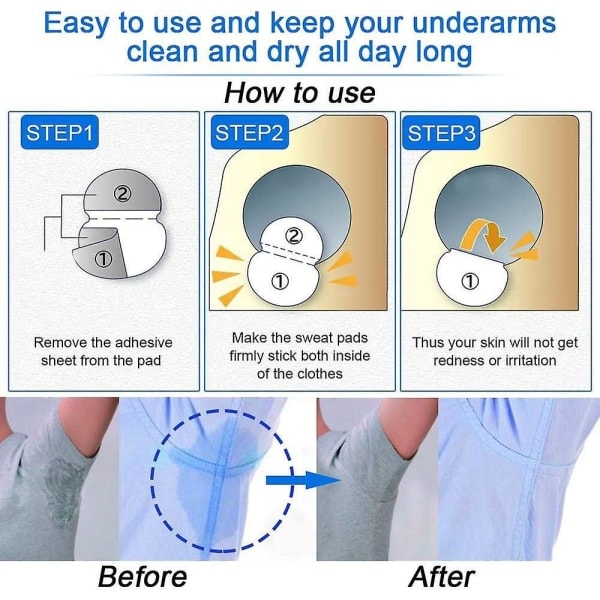 Easy to use and keep your underarms clean and dry all day long

How to use

STEP1

②

①

Remove the adhesive sheet from the pad

STEP2

②

①

Make the sweat pads firmly stick both inside of the clothes

STEP3

①

Thus your skin will not get redness or irritation

Before

After