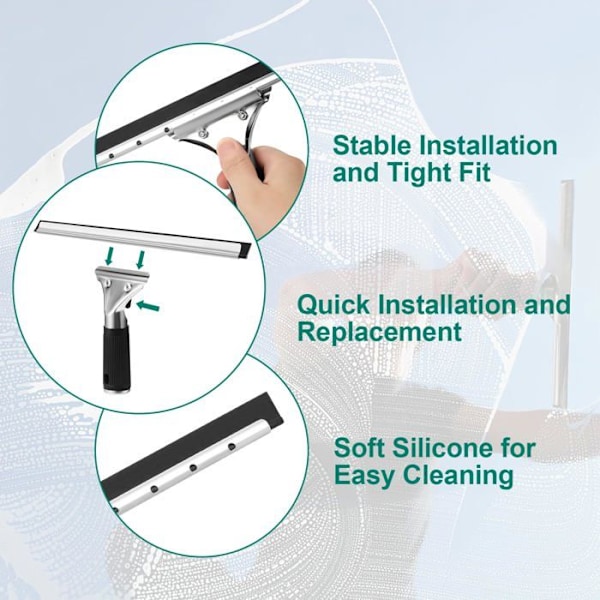 Stable Installation and Tight Fit

Quick Installation and Replacement

Soft Silicone for Easy Cleaning