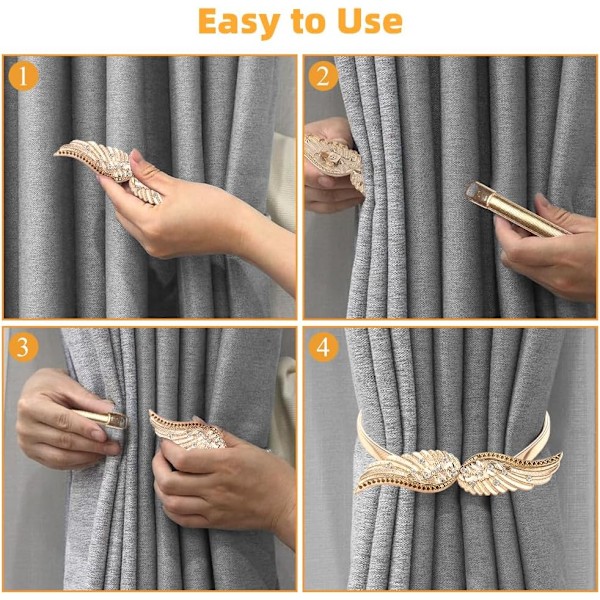 Easy to Use

1

2

3

4