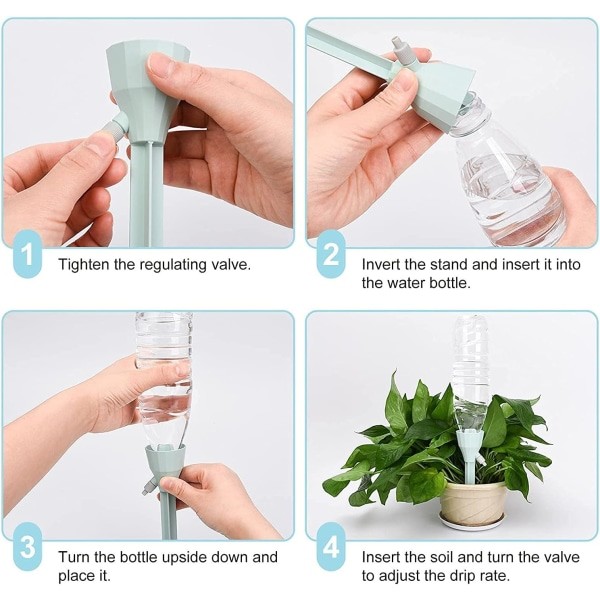 1
Tighten the regulating valve.

2
Invert the stand and insert it into the water bottle.

3
Turn the bottle upside down and place it.

4
Insert the soil and turn the valve to adjust the drip rate.